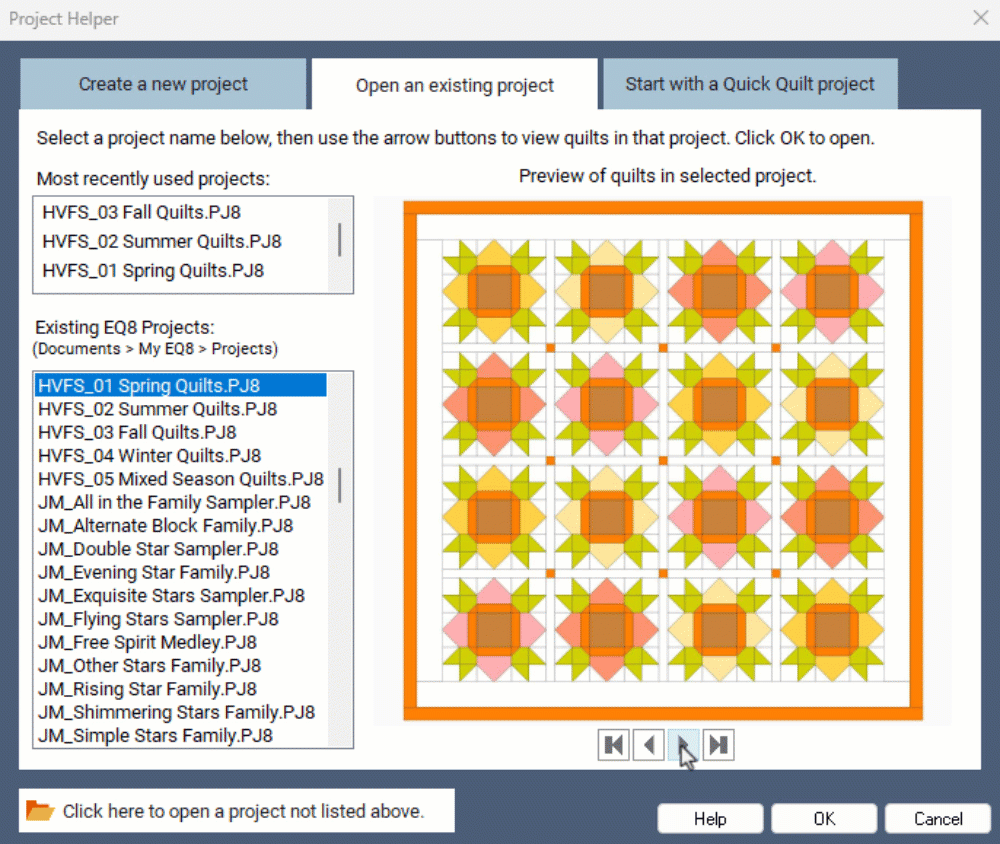 Project Helper

Create a new project

Open an existing project

Start with a Quick Quilt project

Select a project name below, then use the arrow buttons to view quilts in that project. Click OK to open.

Most recently used projects:

HVFS_03 Fall Quilts.PJ8
HVFS_02 Summer Quilts.PJ8
HVFS_01 Spring Quilts.PJ8

Existing EQ8 Projects:
(Documents > My EQ8 > Projects)

HVFS_01 Spring Quilts.PJ8
HVFS_02 Summer Quilts.PJ8
HVFS_03 Fall Quilts.PJ8
HVFS_04 Winter Quilts.PJ8
HVFS_05 Mixed Season Quilts.PJ8
JM_All in the Family Sampler.PJ8
JM_Alternate Block Family.PJ8
JM_Double Star Sampler.PJ8
JM_Evening Star Family.PJ8
JM_Exquisite Stars Sampler.PJ8
JM_Flying Stars Sampler.PJ8
JM_Free Spirit Medley.PJ8
JM_Other Stars Family.PJ8
JM_Rising Star Family.PJ8
JM_Shimmering Stars Family.PJ8
JM_Simple Stars Family.PJ8

Preview of quilts in selected project.

Click here to open a project not listed above.

Help

OK

Cancel