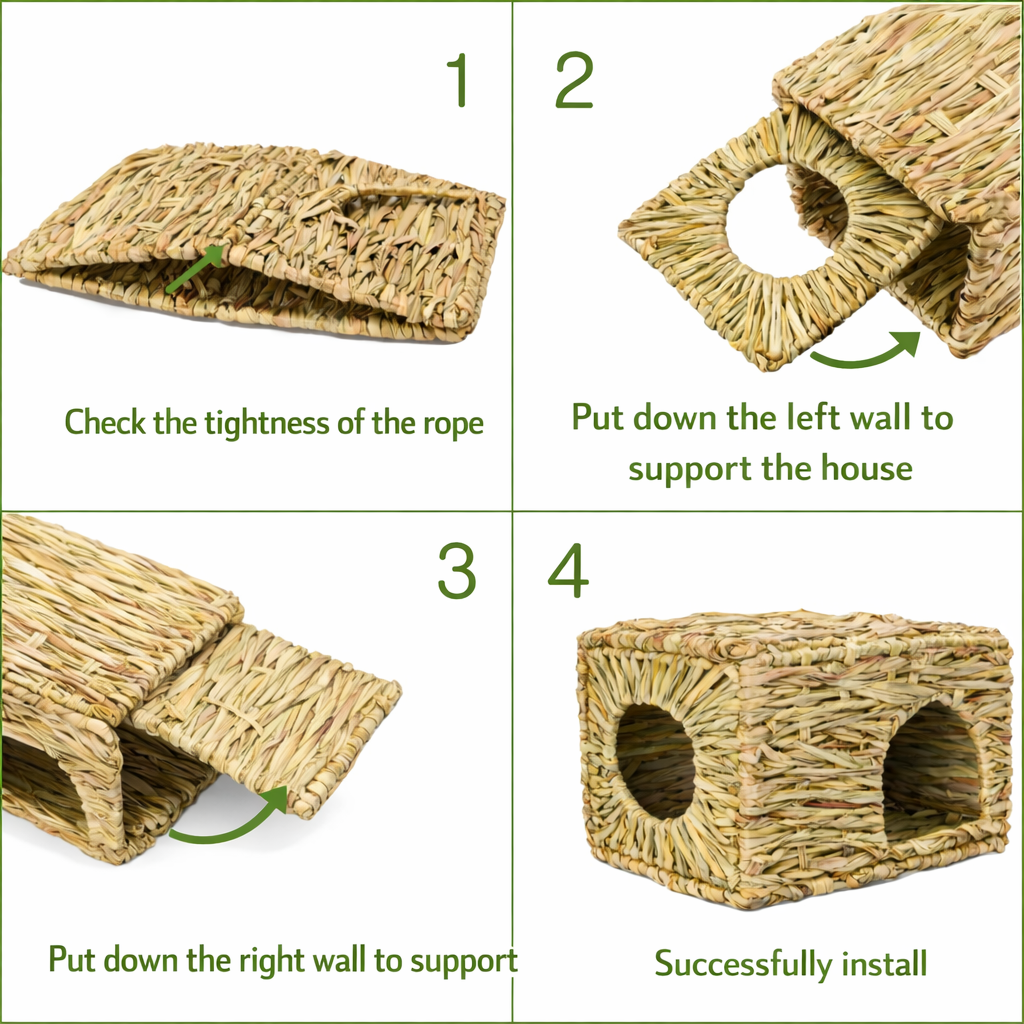 1

Check the tightness of the rope

2

Put down the left wall to support the house

3

Put down the right wall to support

4

Successfully install