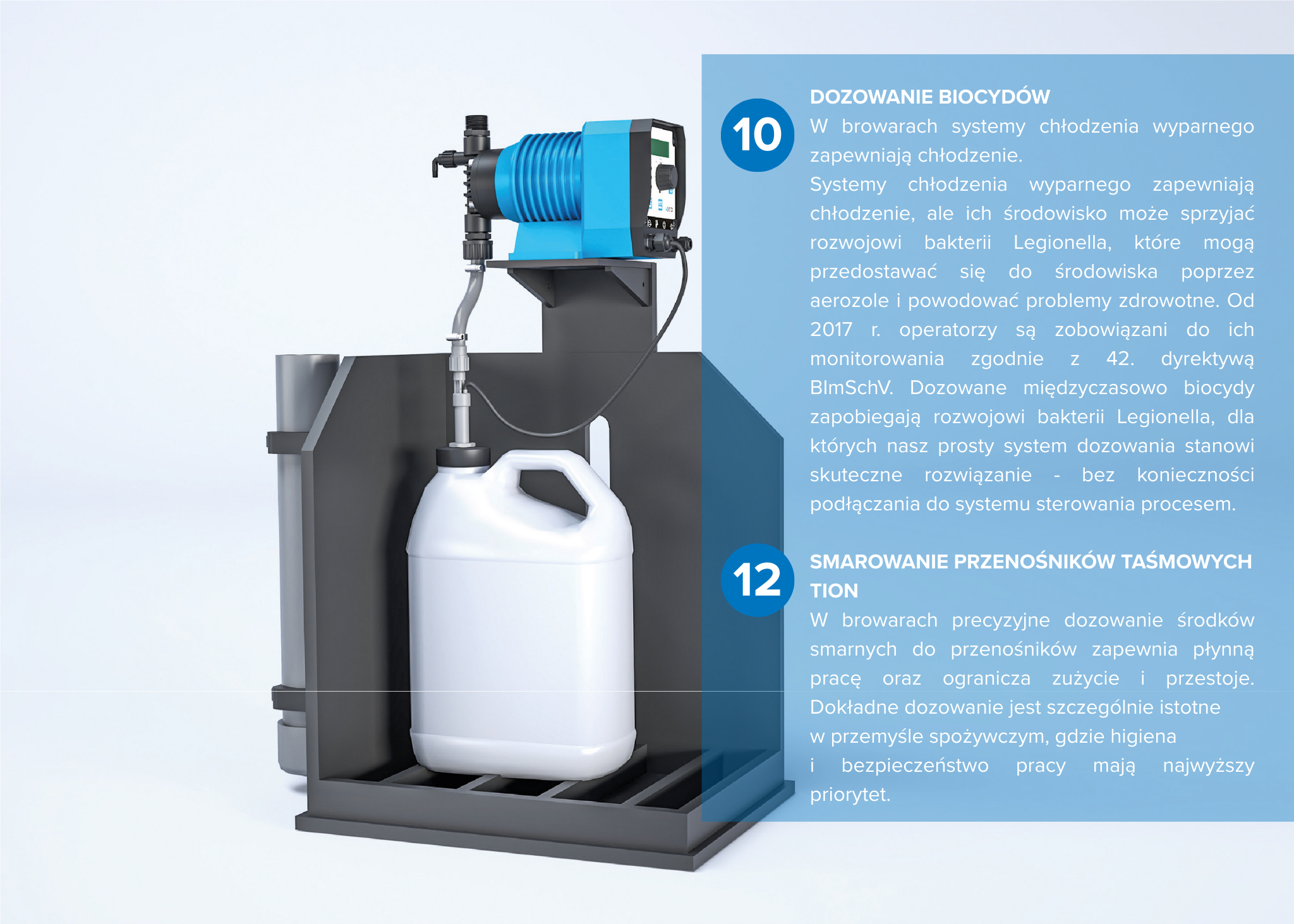 10

DOZOWANIE BIOCYDÓW

W browarach systemy chłodzenia wyparnego zapewniają chłodzenie.

Systemy chłodzenia wyparnego zapewniają chłodzenie, ale ich środowisko może sprzyjać rozwojowi bakterii Legionella, które mogą przedostawać się do środowiska poprzez aerozole i powodować problemy zdrowotne. Od 2017 r. operatorzy są zobowiązani do ich monitorowania zgodnie z 42. dyrektywą BImSchV. Dozowane międzyczasowo biocydy zapobiegają rozwojowi bakterii Legionella, dla których nasz prosty system dozowania stanowi skuteczne rozwiązanie - bez konieczności podłączania do systemu sterowania procesem.

12

SMAROWANIE PRZENOŚNIKÓW TAŚMOWYCH TION

W browarach precyzyjne dozowanie środków smarnych do przenośników zapewnia płynną pracę oraz ogranicza zużycie i przestoje. Dokładne dozowanie jest szczególnie istotne w przemyśle spożywczym, gdzie higiena i bezpieczeństwo pracy mają najwyższy priorytet.