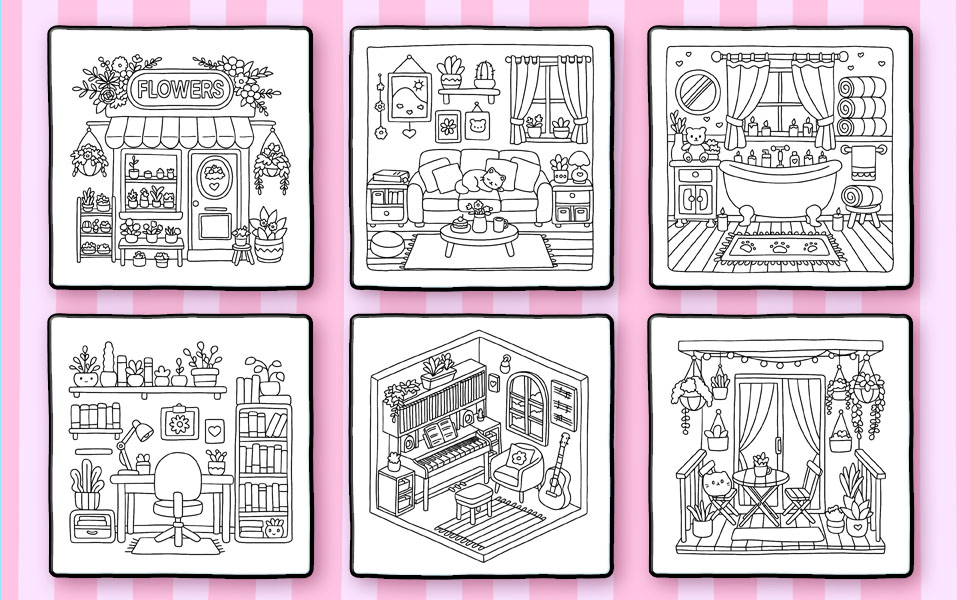 FLOWERS